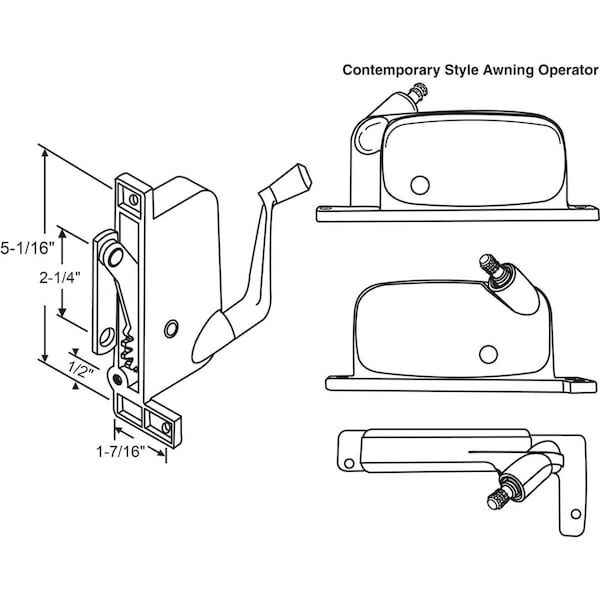 Contemporary Style Awning Operator

5-1/16"

2-1/4"

1/2"

1-7/16"